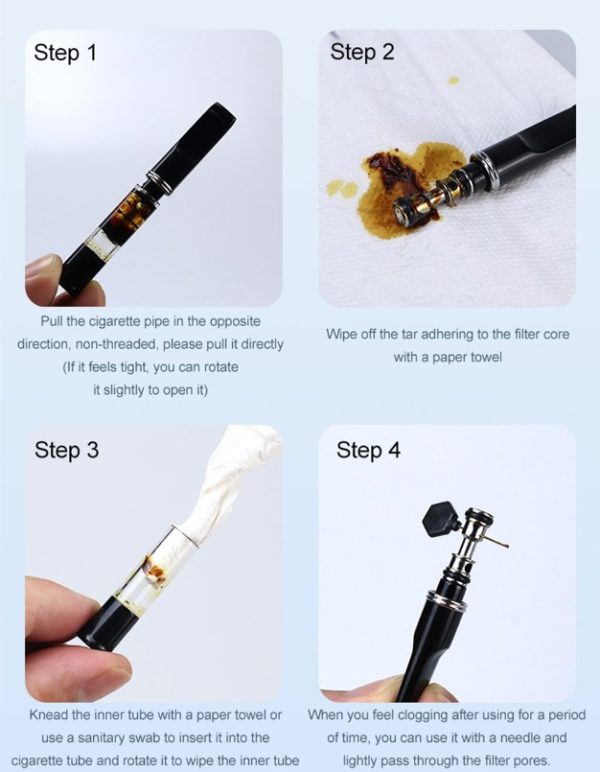 Step 1

Pull the cigarette pipe in the opposite direction, non-threaded, please pull it directly (If it feels tight, you can rotate it slightly to open it)

Step 2

Wipe off the tar adhering to the filter core with a paper towel

Step 3

Knead the inner tube with a paper towel or use a sanitary swab to insert it into the cigarette tube and rotate it to wipe the inner tube

Step 4

When you feel clogging after using for a period of time, you can use it with a needle and lightly pass through the filter pores.